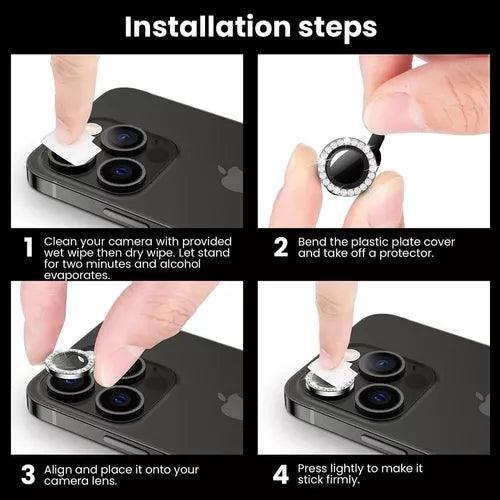 Installation steps

1 Clean your camera with provided wet wipe then dry wipe. Let stand for two minutes and alcohol evaporates.

2 Bend the plastic plate cover and take off a protector.

3 Align and place it onto your camera lens.

4 Press lightly to make it stick firmly.